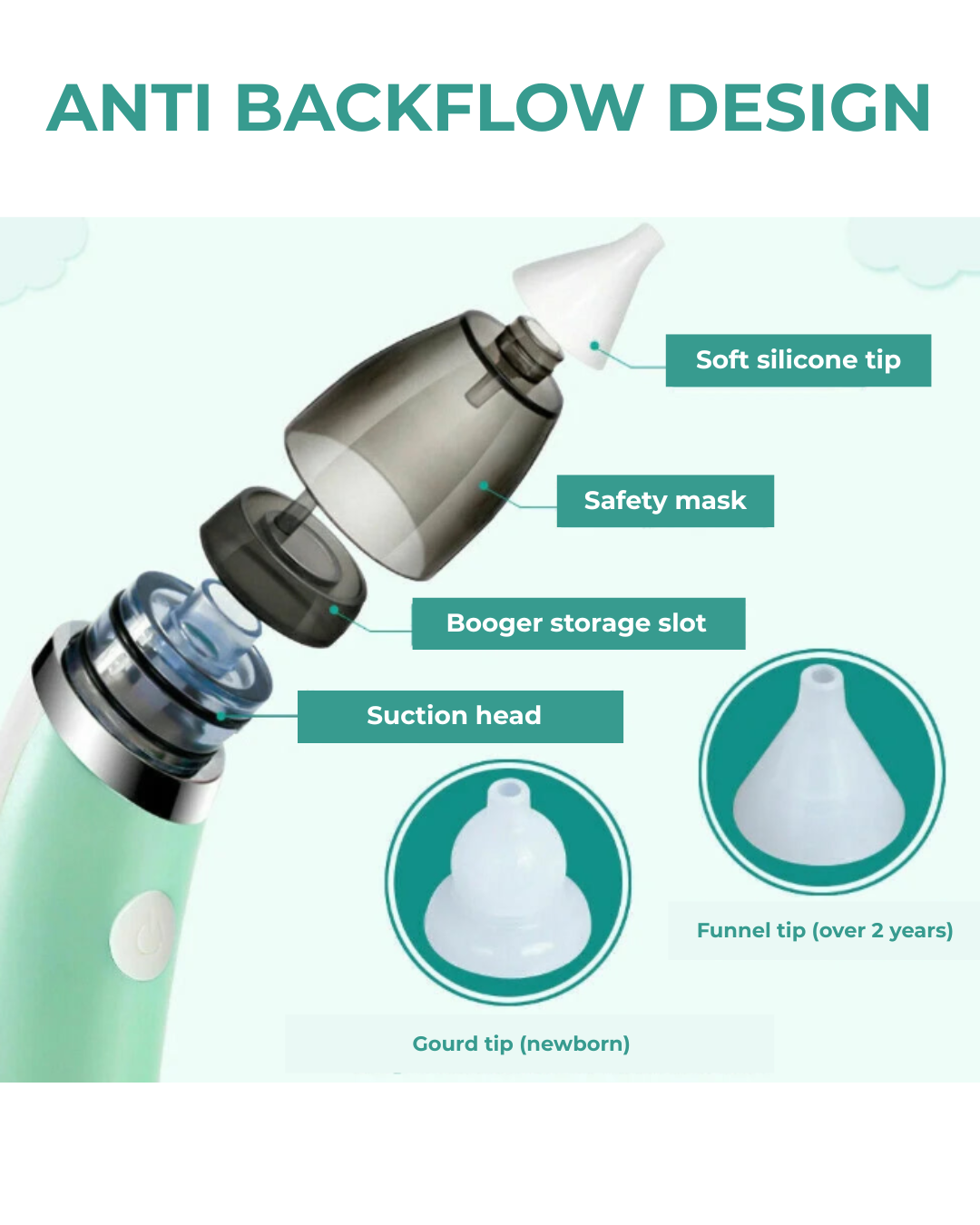 ANTI BACKFLOW DESIGN

Soft silicone tip

Safety mask

Booger storage slot

Suction head

Funnel tip (over 2 years)

Gourd tip (newborn)