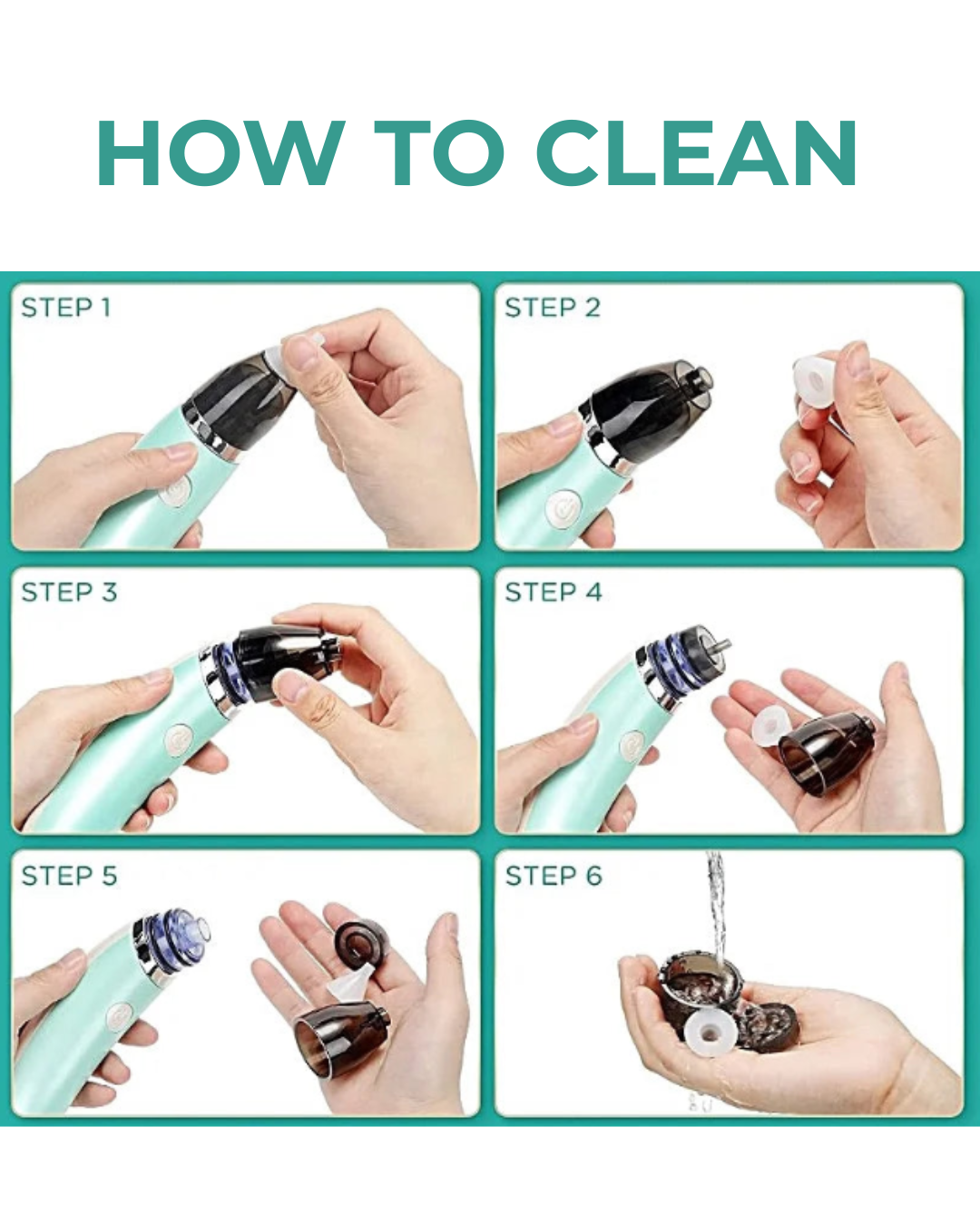 HOW TO CLEAN

STEP 1

STEP 2

STEP 3

STEP 4

STEP 5

STEP 6