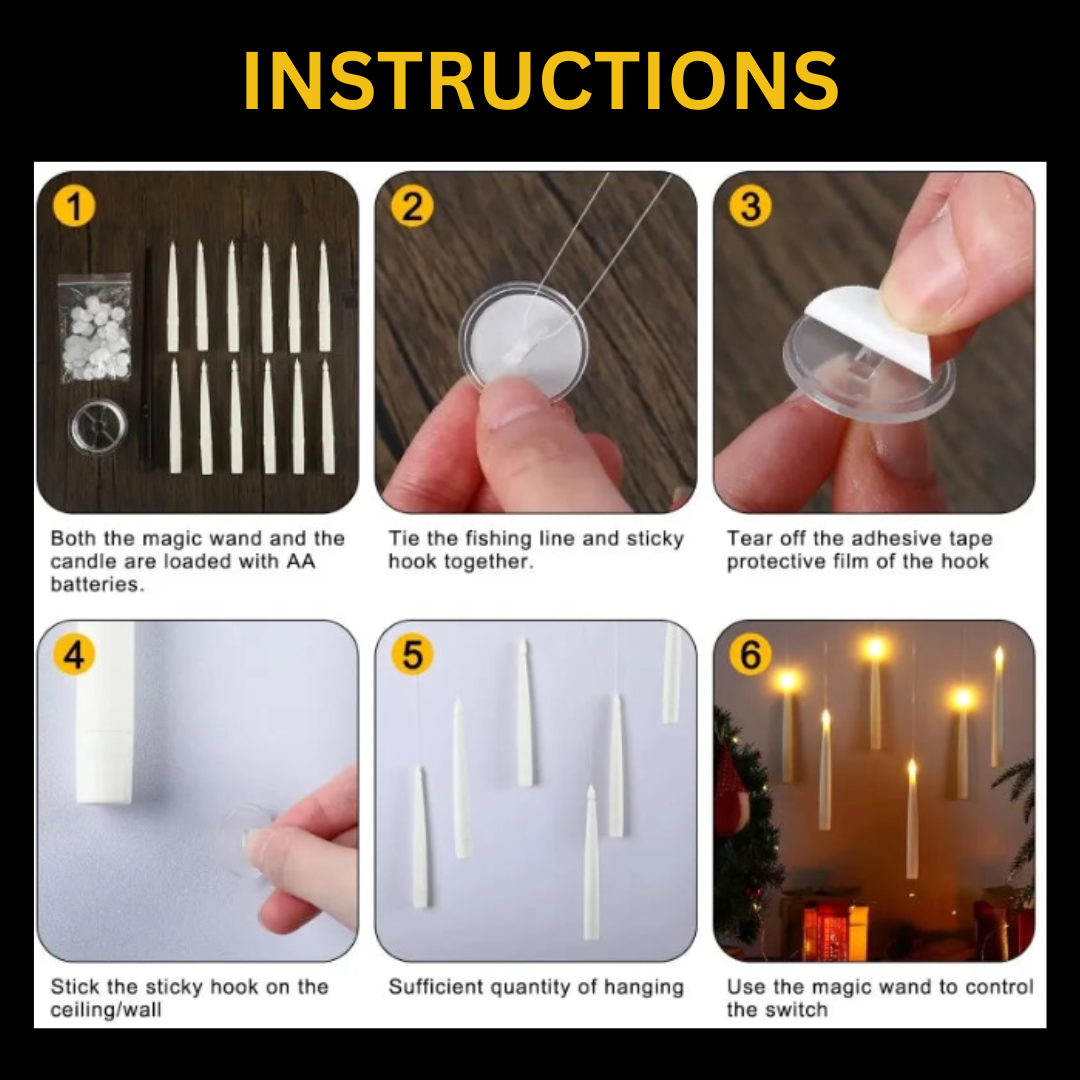 INSTRUCTIONS

1

Both the magic wand and the candle are loaded with AA batteries.

2

Tie the fishing line and sticky hook together.

3

Tear off the adhesive tape protective film of the hook

4

Stick the sticky hook on the ceiling/wall

5

Sufficient quantity of hanging

6

Use the magic wand to control the switch